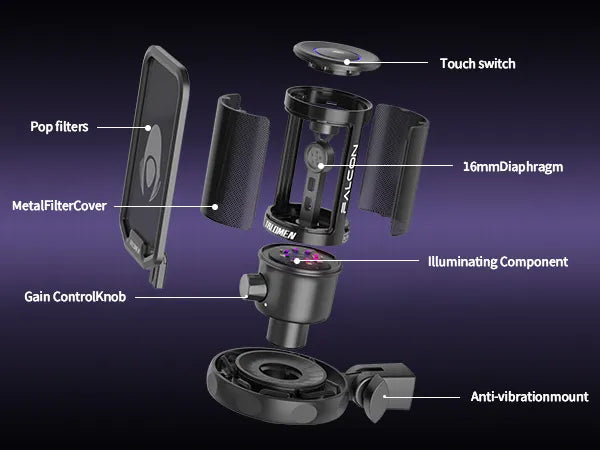 Touch switch

Pop filters

16mmDiaphragm

MetalFilterCover

FALCON

TALOMEN

Illuminating Component

Gain ControlKnob

Anti-vibrationmount